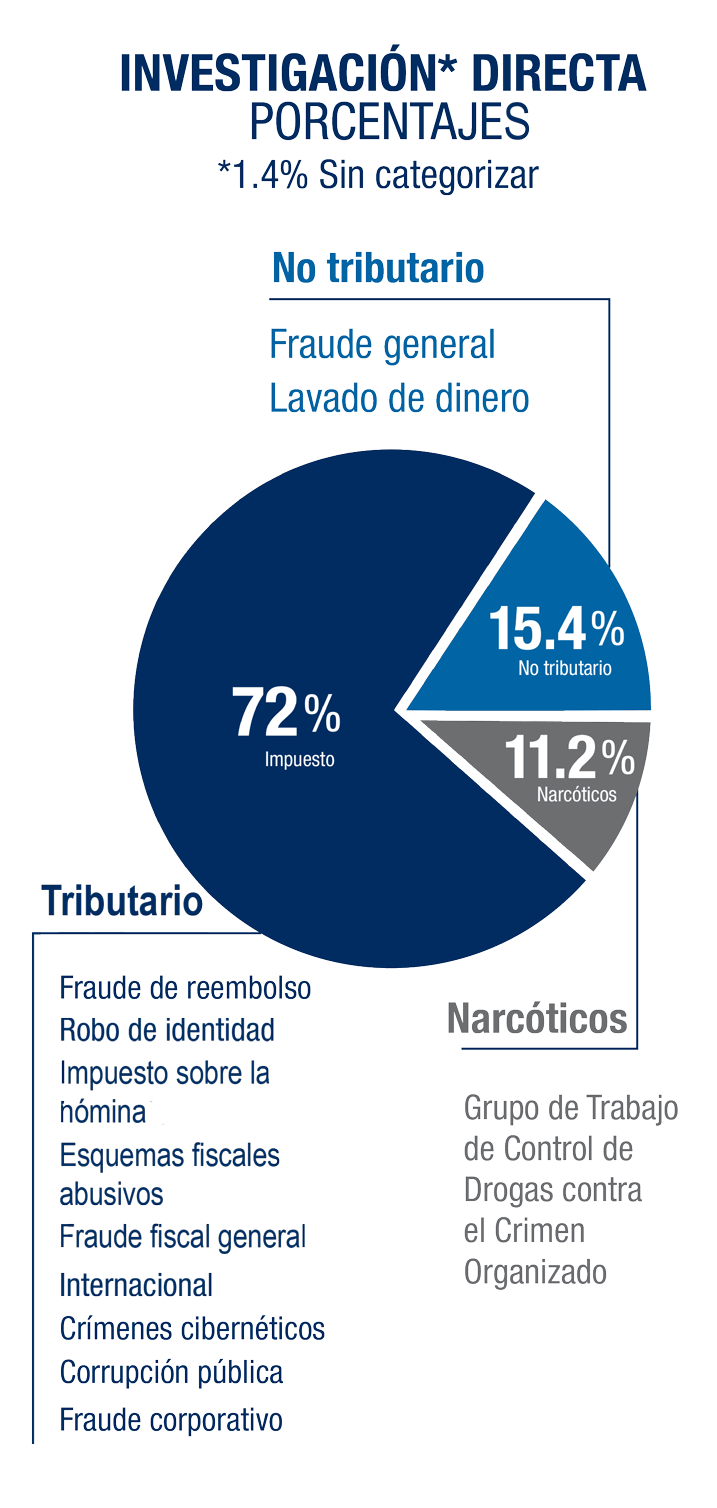 INVESTIGACIÓN* DIRECTA
PORCENTAJES
*1.4% Sin categorizar

No tributario

Fraude general
Lavado de dinero

15.4%
No tributario

72%
Impuesto

11.2%
Narcóticos

Tributario

Fraude de reembolso
Robo de identidad
Impuesto sobre la hómina
Esquemas fiscales abusivos
Fraude fiscal general
Internacional
Crímenes cibernéticos
Corrupción pública
Fraude corporativo

Narcóticos

Grupo de Trabajo de Control de Drogas contra el Crimen Organizado